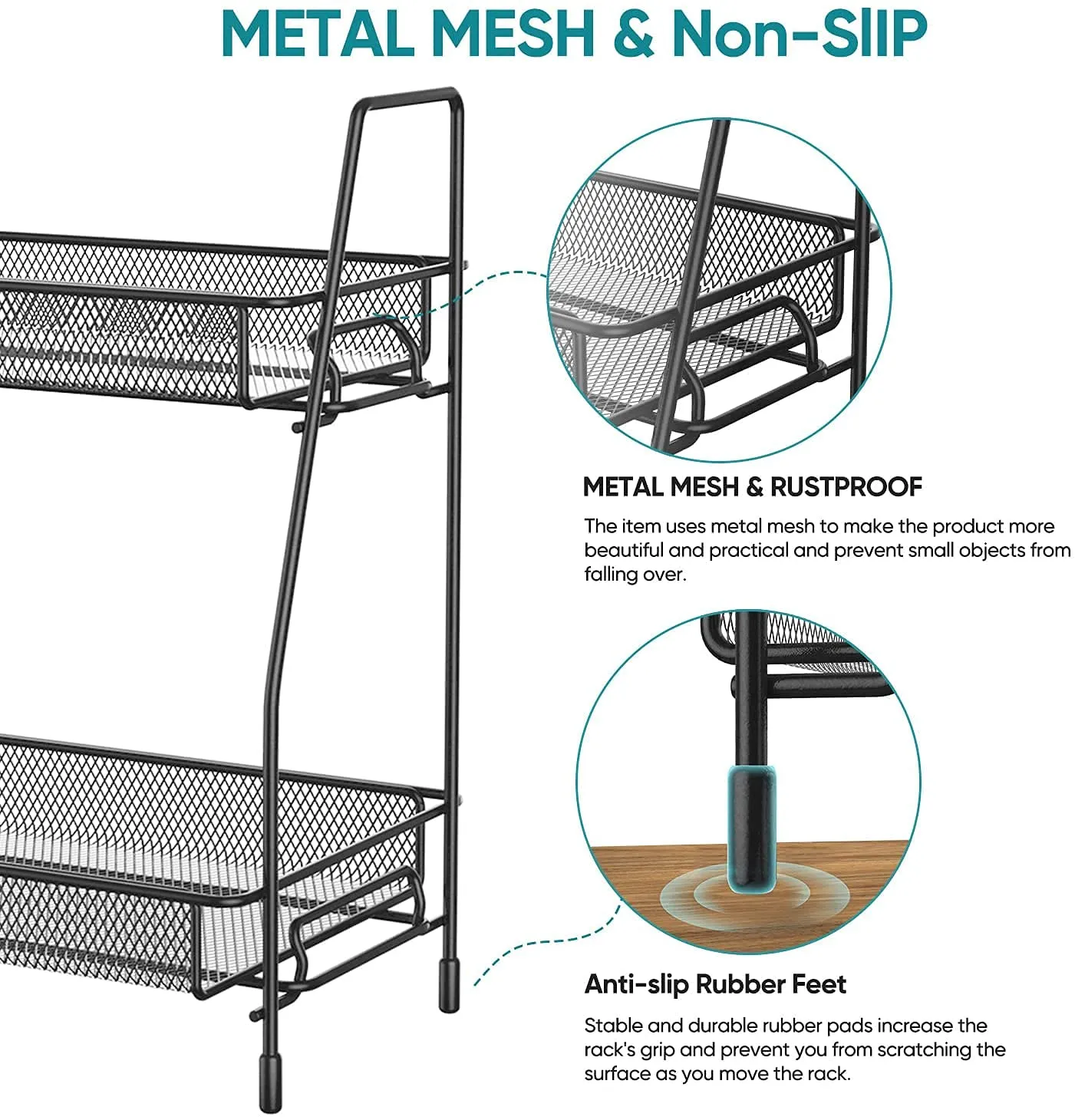 METAL MESH & Non-SlIP

METAL MESH & RUSTPROOF

The item uses metal mesh to make the product more beautiful and practical and prevent small objects from falling over.

Anti-slip Rubber Feet

Stable and durable rubber pads increase the rack's grip and prevent you from scratching the surface as you move the rack.